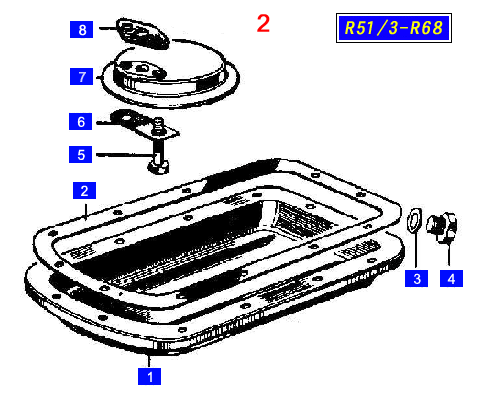 2

R51/3-R68

8

7

6

5

2

3

4

1