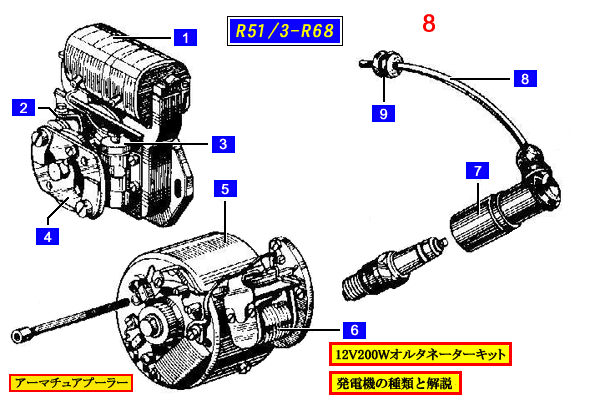 R51/3-R68

8

1

2

3

4

5

6

7

8

9

12V200Wオルタネーターキット

アーマチュアプーラー

発電機の種類と解説