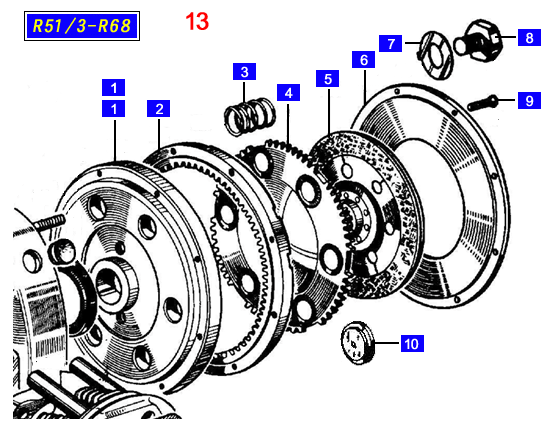 R51/3-R68

13

1
1
2
3
4
5
6
7
8
9
10