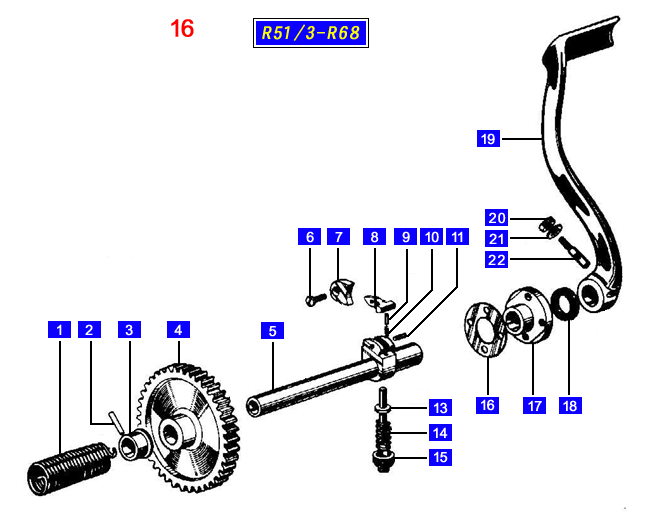 16

R51/3-R68

19

20
21
22

6 7 8 9 10 11

1 2 3 4 5

16 17 18

13
14
15