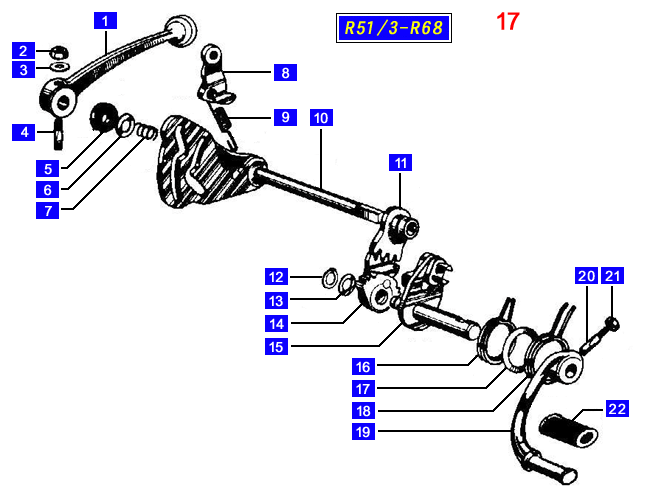 R51/3-R68

17

1
2
3
4
5
6
7
8
9
10
11
12
13
14
15
16
17
18
19
20
21
22