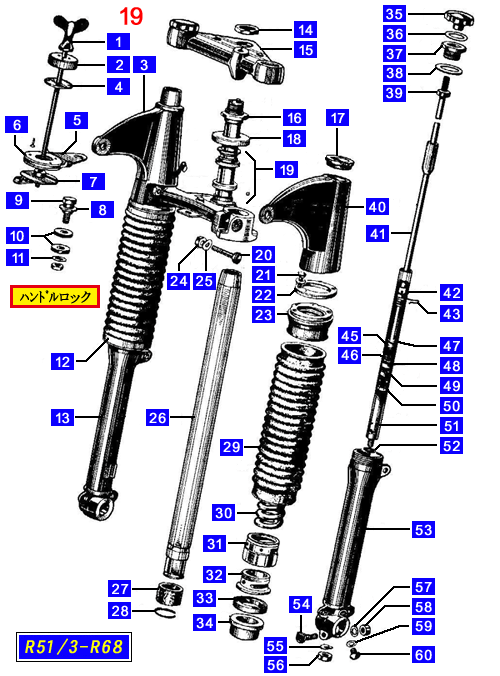 19

1
2
3
4
5
6
7
8
9
10
11
ハンドルロック
12
13
14
15
16
17
18
19
20
21
22
23
24
25
26
27
28
29
30
31
32
33
34
35
36
37
38
39
40
41
42
43
45
46
47
48
49
50
51
52
53
54
55
56
57
58
59
60
R51/3-R68