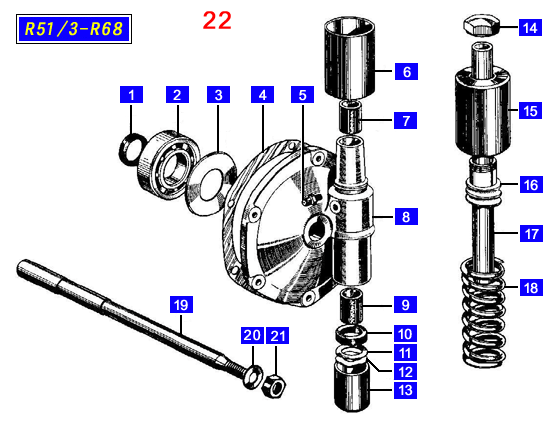 R51/3-R68

22

1
2
3
4
5
6
7
8
9
10
11
12
13
14
15
16
17
18
19
20
21