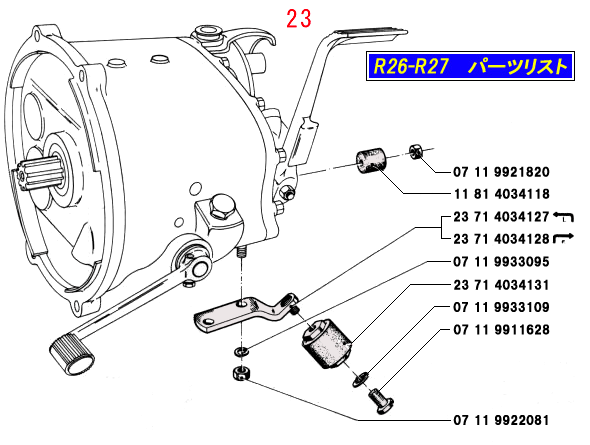 23

R26-R27 パーツリスト

07 11 9921820

11 81 4034118

23 71 4034127

23 71 4034128

07 11 9933095

23 71 4034131

07 11 9933109

07 11 9911628

07 11 9922081