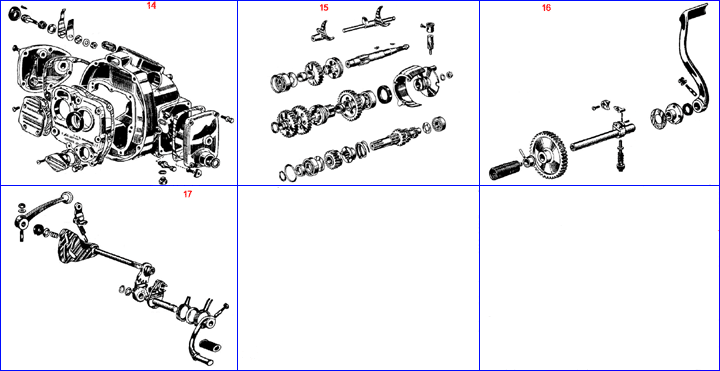 14

15

16

17